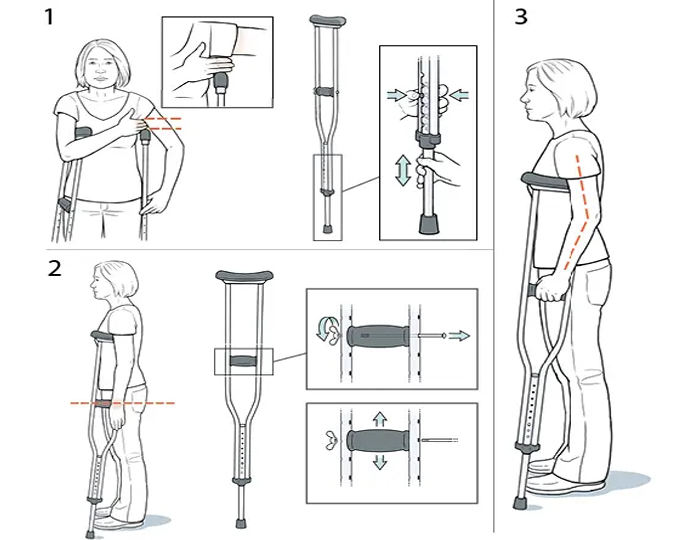 1

2

3