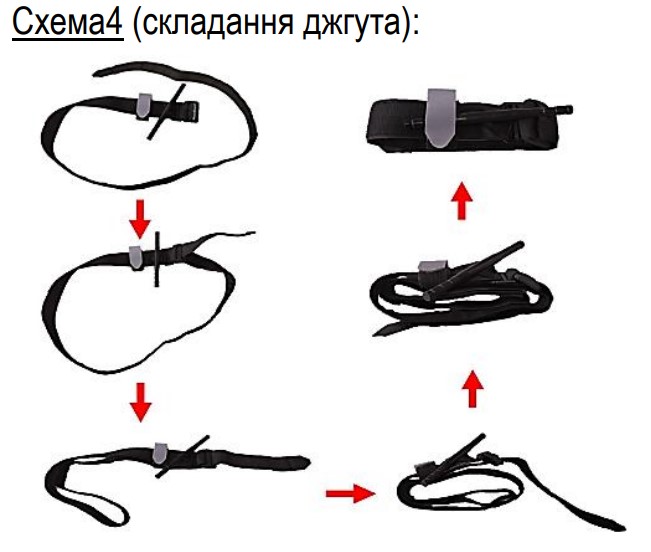 Схема4 (складання джгута):